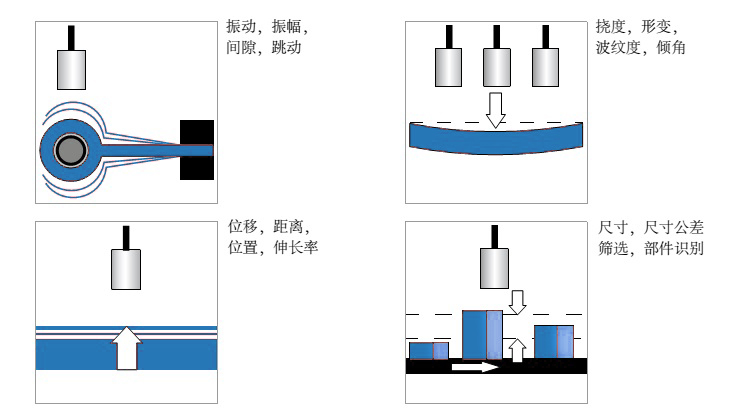 振动，振幅，
间隙，跳动

挠度，形变，
波纹度，倾角

位移，距离，
位置，伸长率

尺寸，尺寸公差
筛选，部件识别